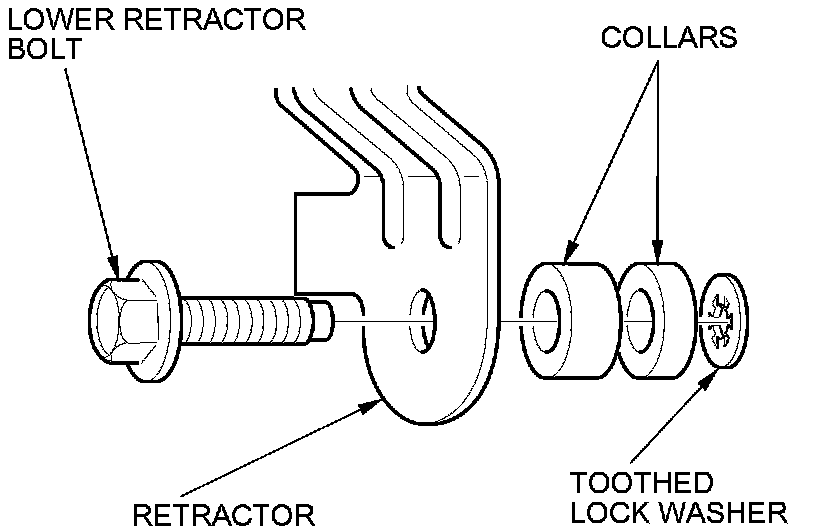 LOWER RETRACTOR BOLT

COLLARS

RETRACTOR

TOOTHED LOCK WASHER