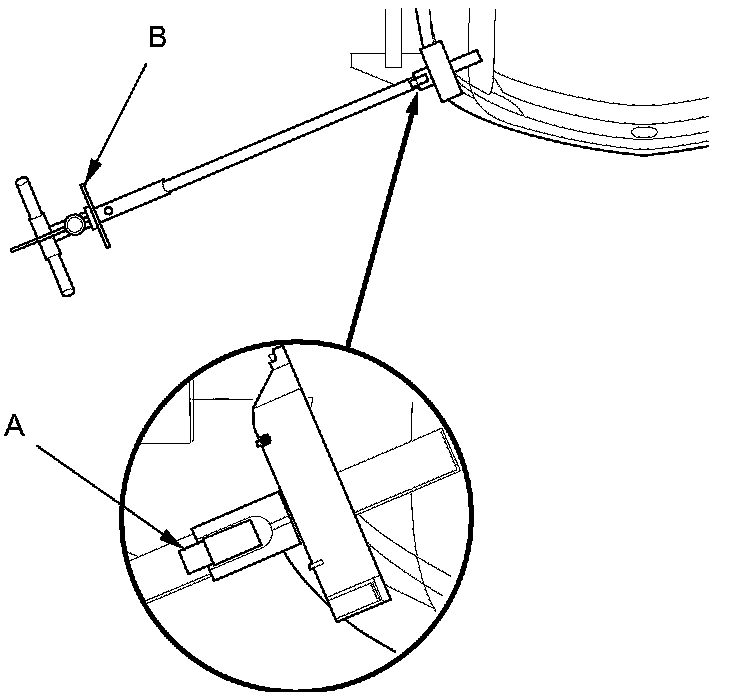 B

A