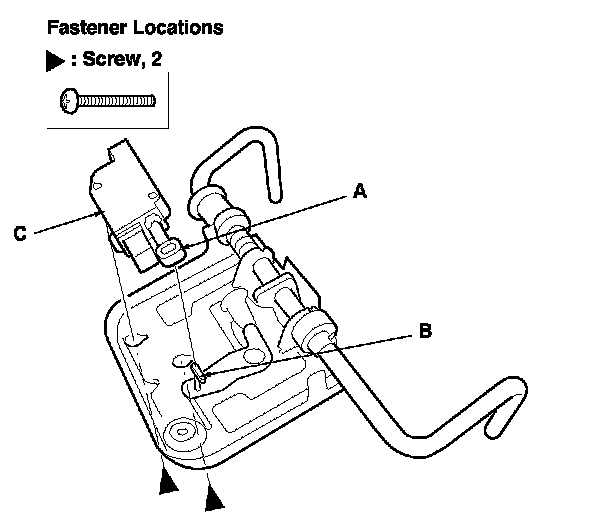 Fastener Locations

▶ : Screw, 2

A

C

B