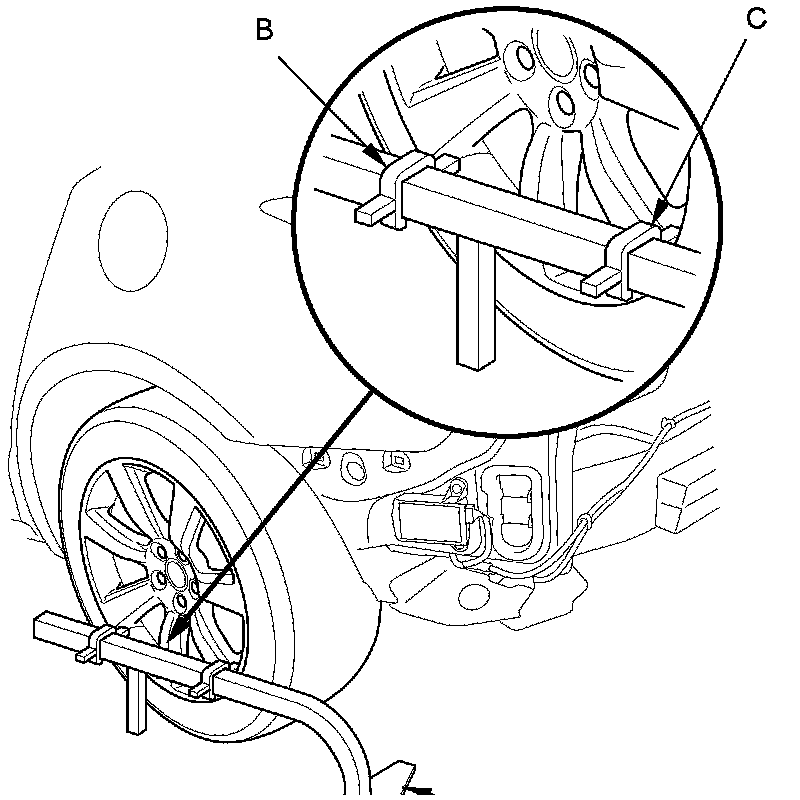 B
C