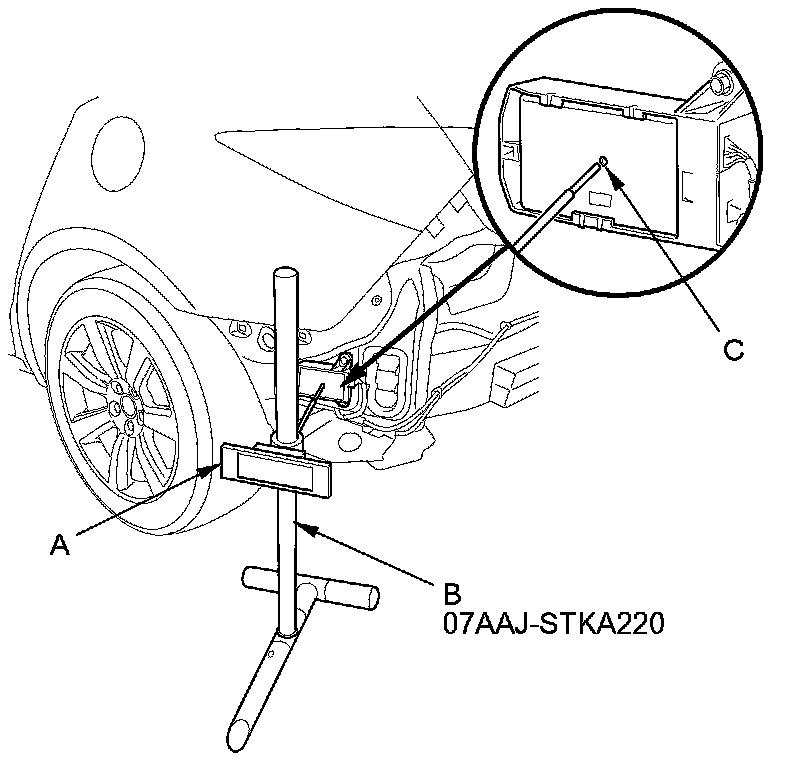 C

A

B
07AAJ-STKA220