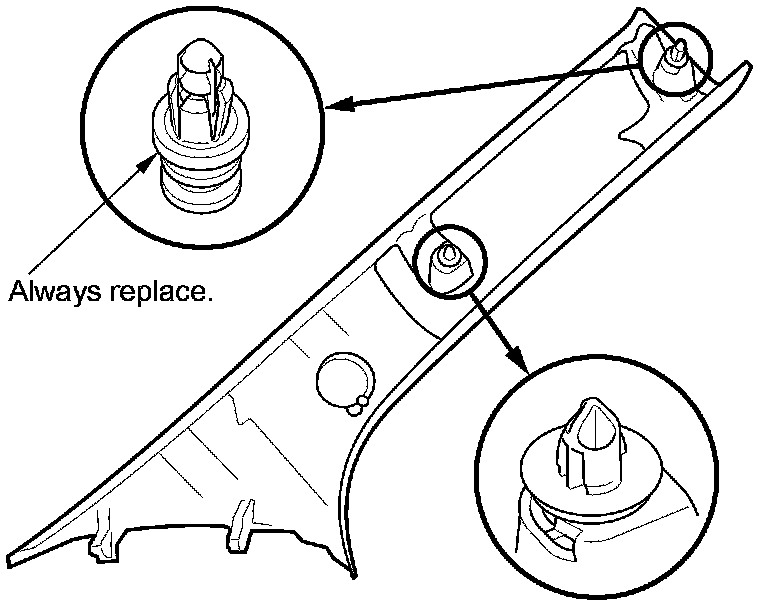 Always replace.