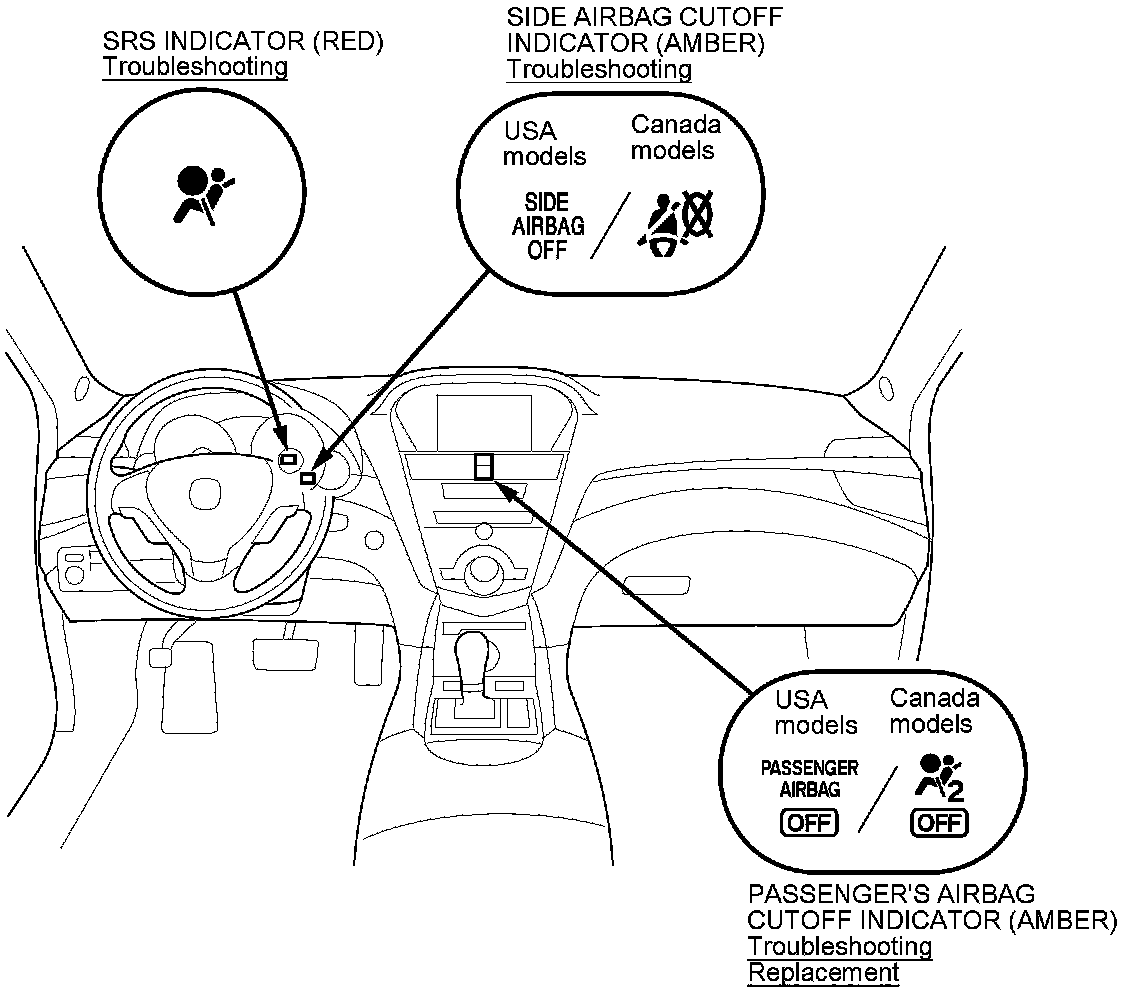 SRS INDICATOR (RED)
Troubleshooting

SIDE AIRBAG CUTOFF INDICATOR (AMBER)
Troubleshooting

USA models

Canada models

SIDE AIRBAG OFF

USA models

Canada models

PASSENGER AIRBAG OFF

2 OFF

PASSENGER'S AIRBAG CUTOFF INDICATOR (AMBER)
Troubleshooting
Replacement