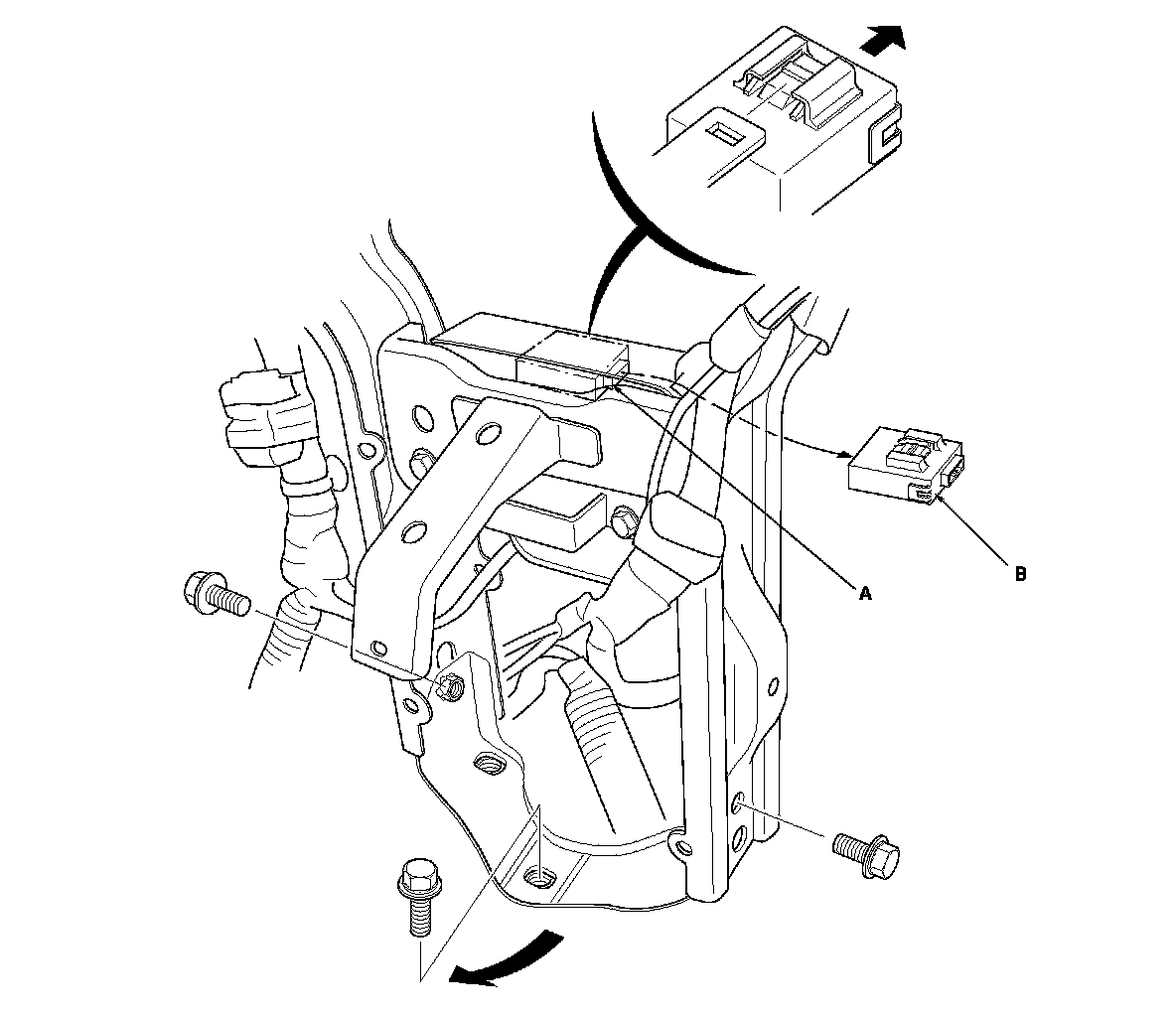 A

B