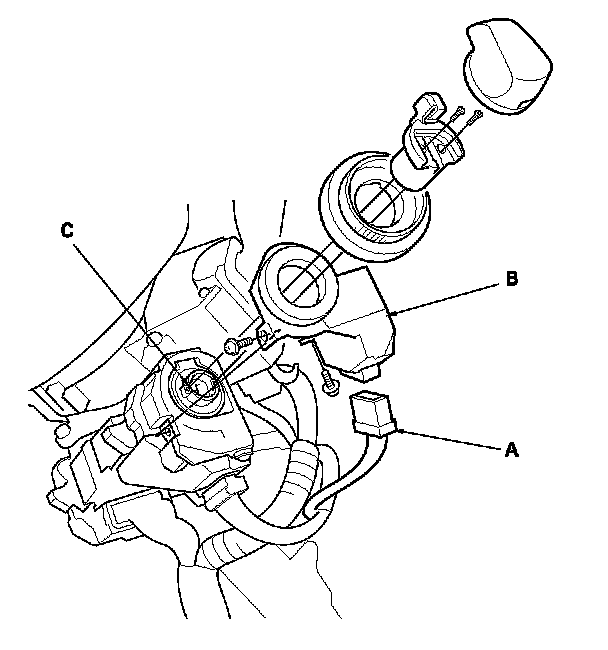 C

B

A