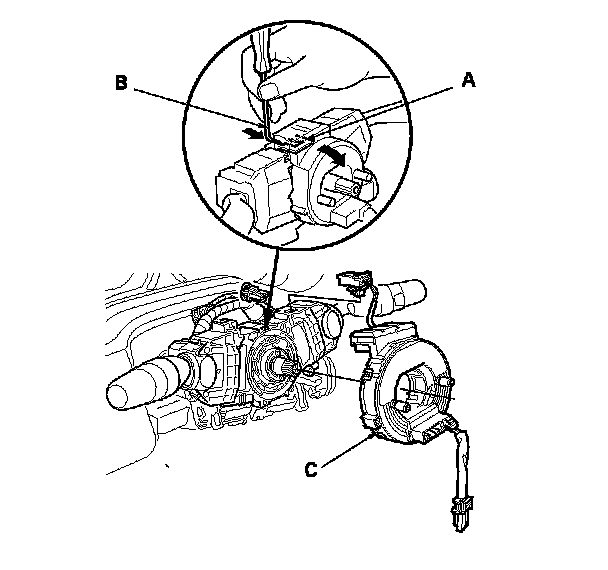 B
A
C