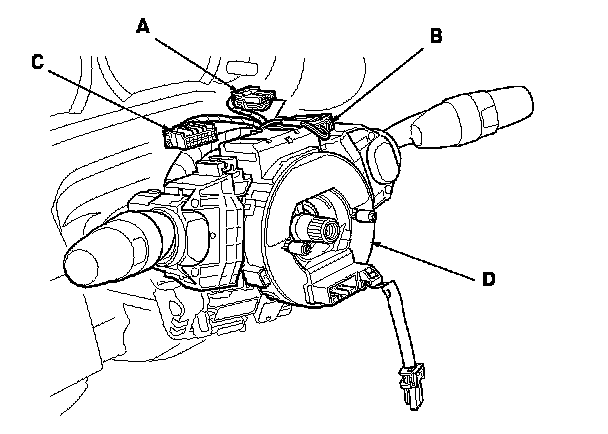 A
B
C
D