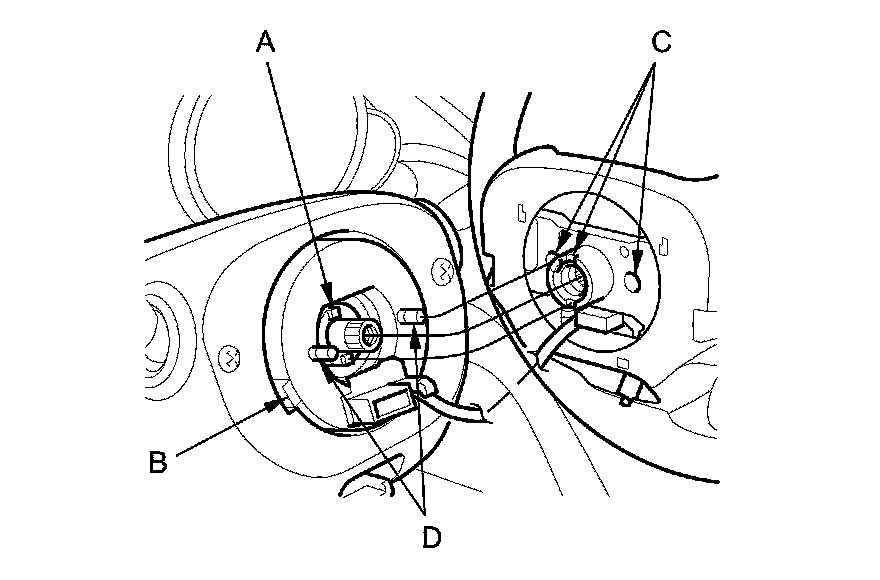 A
C
B
D