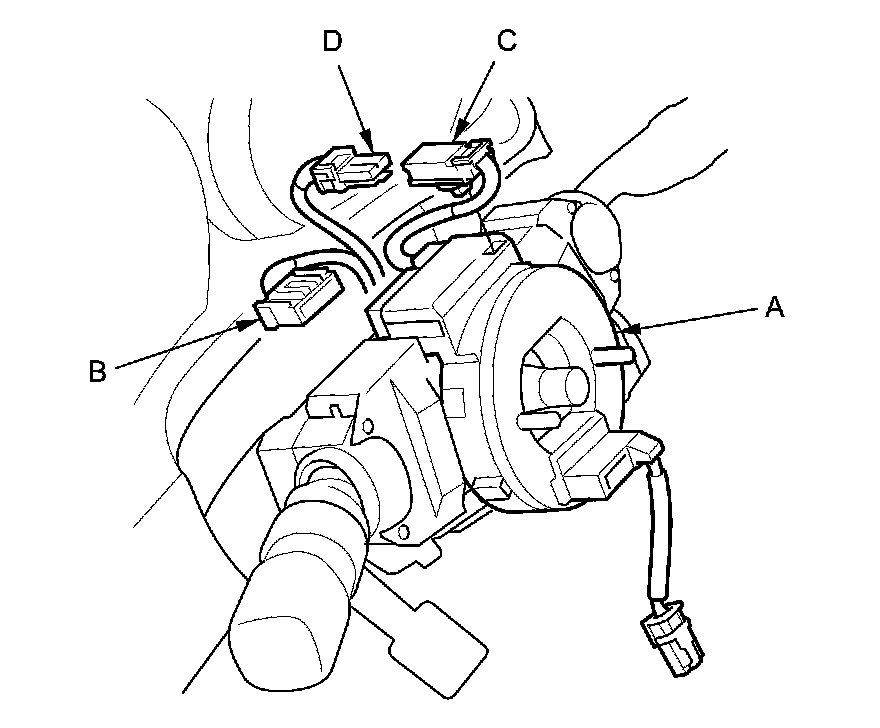 D
C
A
B