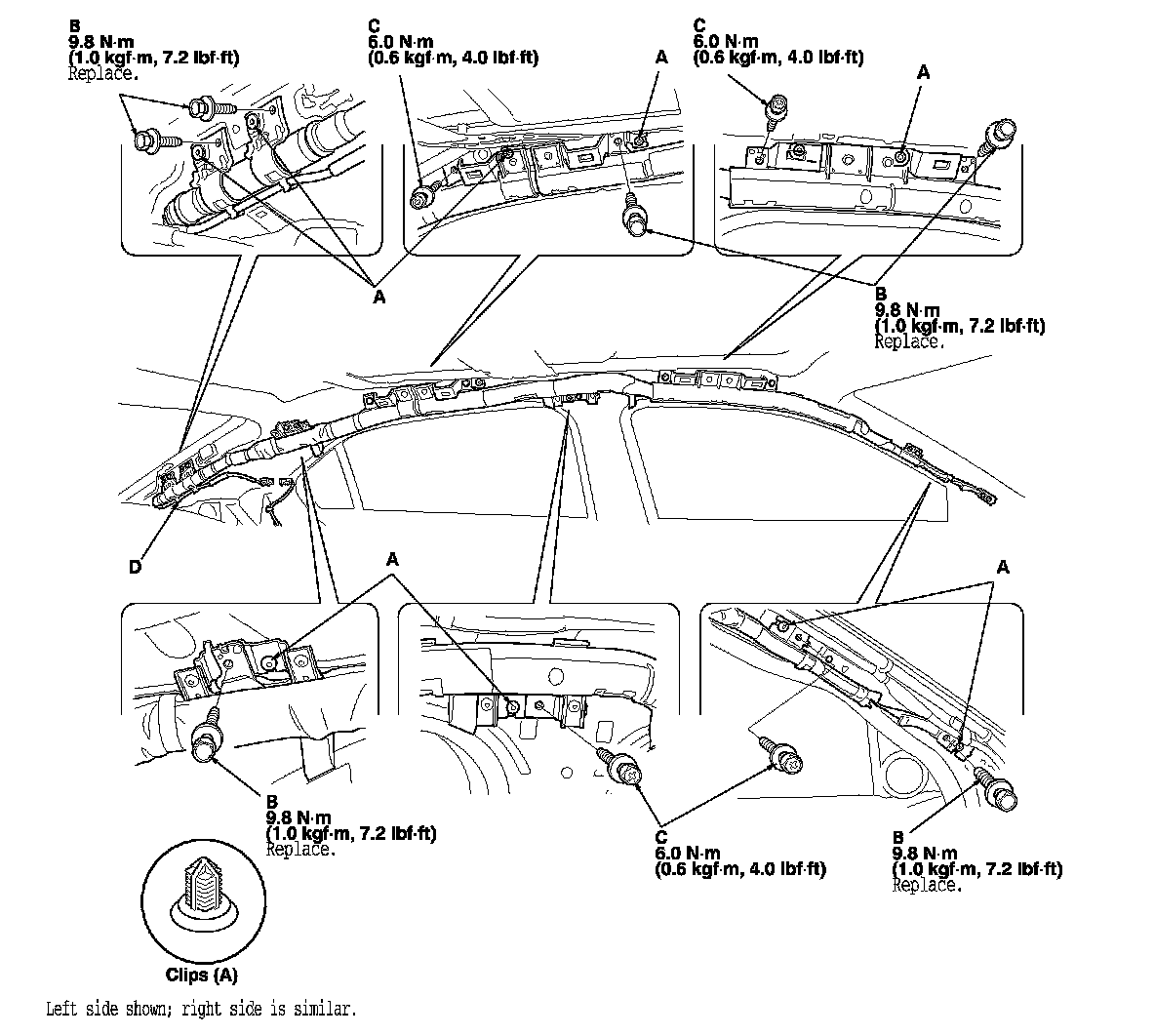 B
9.8 N·m
(1.0 kgf·m, 7.2 lbf·ft)
Replace.

C
6.0 N·m
(0.6 kgf·m, 4.0 lbf·ft)

A

C
6.0 N·m
(0.6 kgf·m, 4.0 lbf·ft)

A

A

B
9.8 N·m
(1.0 kgf·m, 7.2 lbf·ft)
Replace.

D

A

A

B
9.8 N·m
(1.0 kgf·m, 7.2 lbf·ft)
Replace.

C
6.0 N·m
(0.6 kgf·m, 4.0 lbf·ft)

B
9.8 N·m
(1.0 kgf·m, 7.2 lbf·ft)
Replace.

Clips (A)

Left side shown; right side is similar.