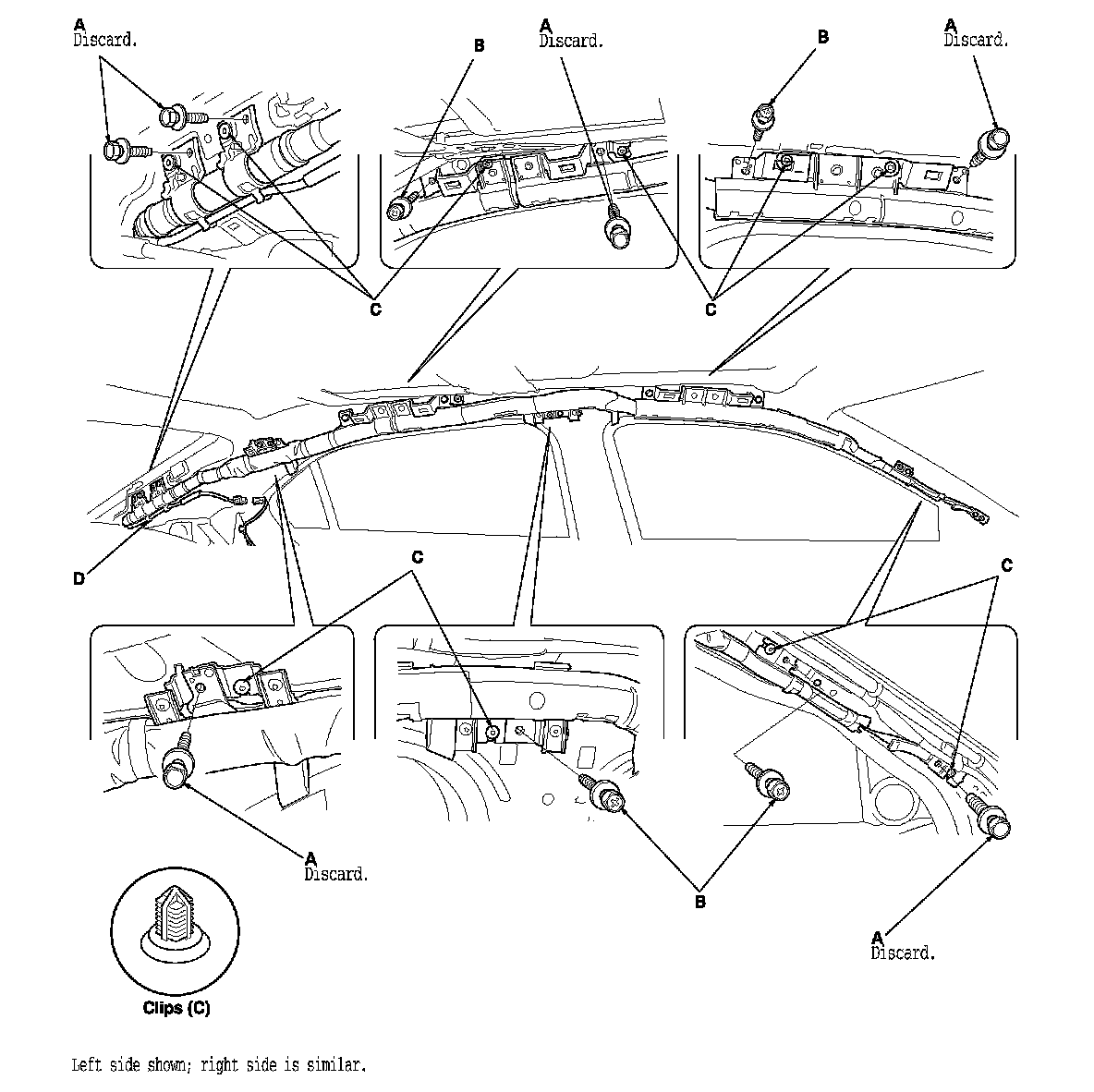 A
Discard.

B

A
Discard.

B

A
Discard.

C

C

D

C

C

A
Discard.

B

A
Discard.

Clips (C)

Left side shown; right side is similar.