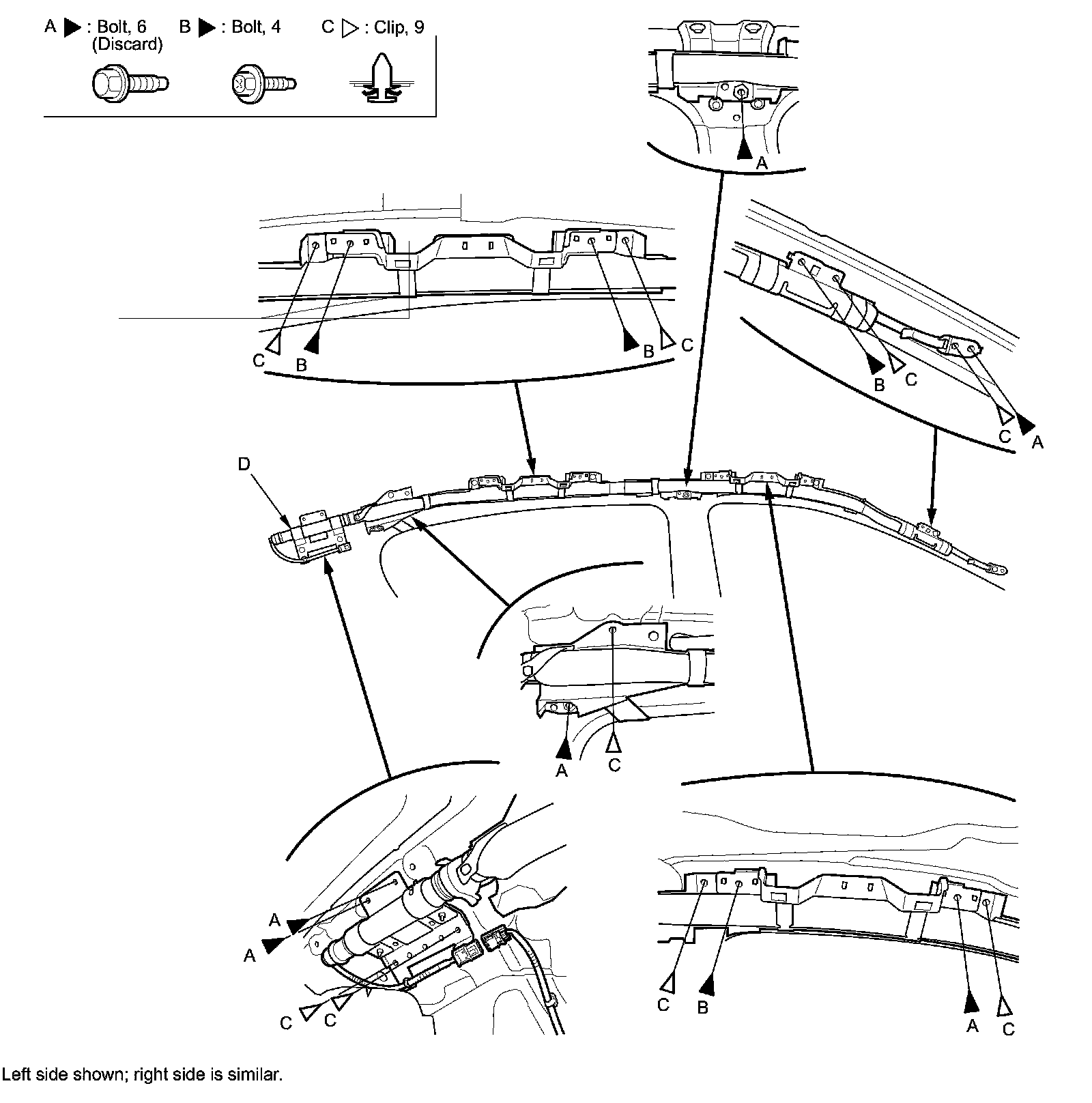 A ▶ : Bolt, 6 (Discard)
B ▶ : Bolt, 4
C ▷ : Clip, 9

A

C B B C

B C

C A

D

A C

A
A
C C

C B A C

Left side shown; right side is similar.