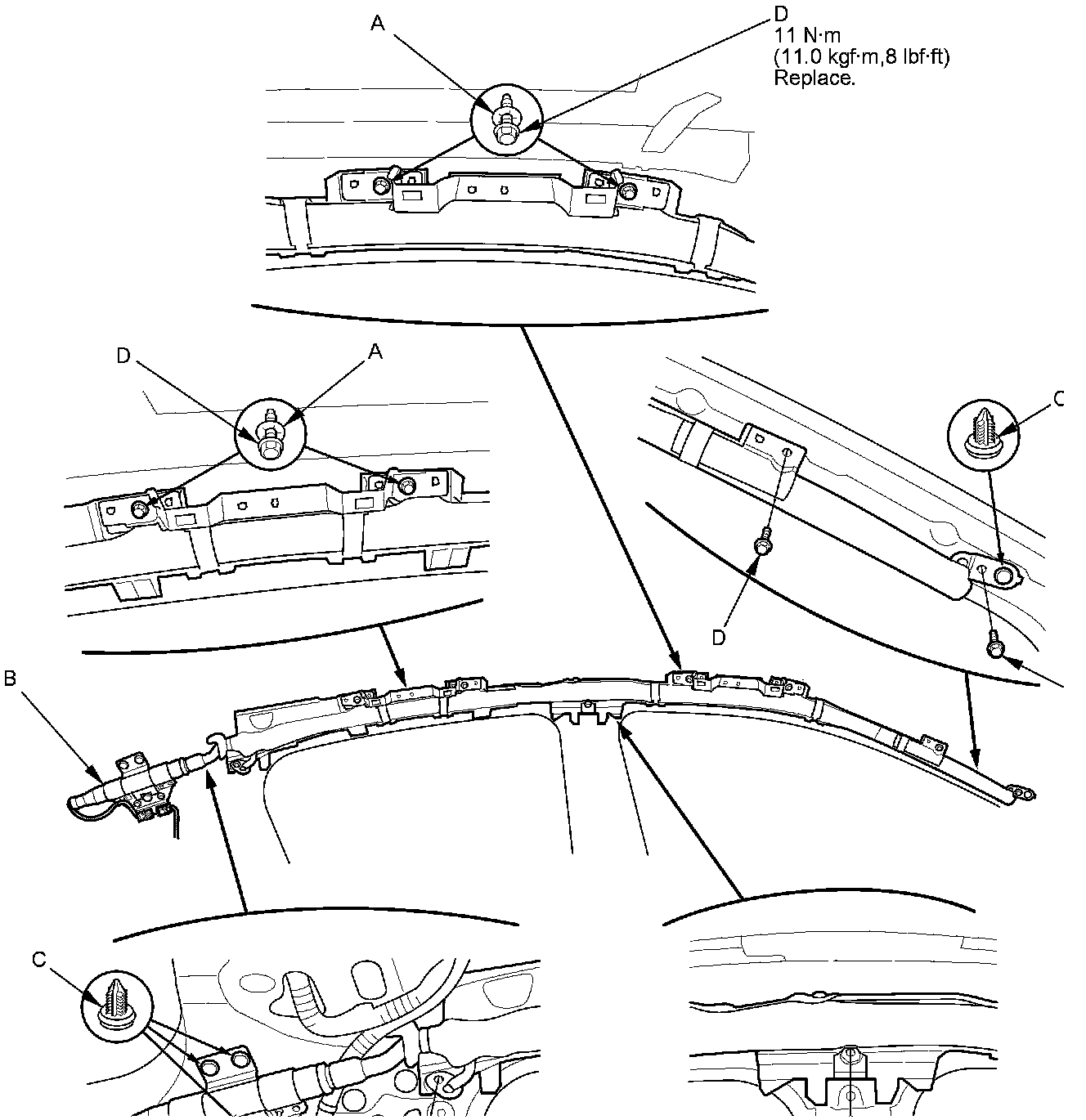 A

D
11 N·m
(11.0 kgf·m,8 lbf·ft)
Replace.

D

A

C

D

B

C