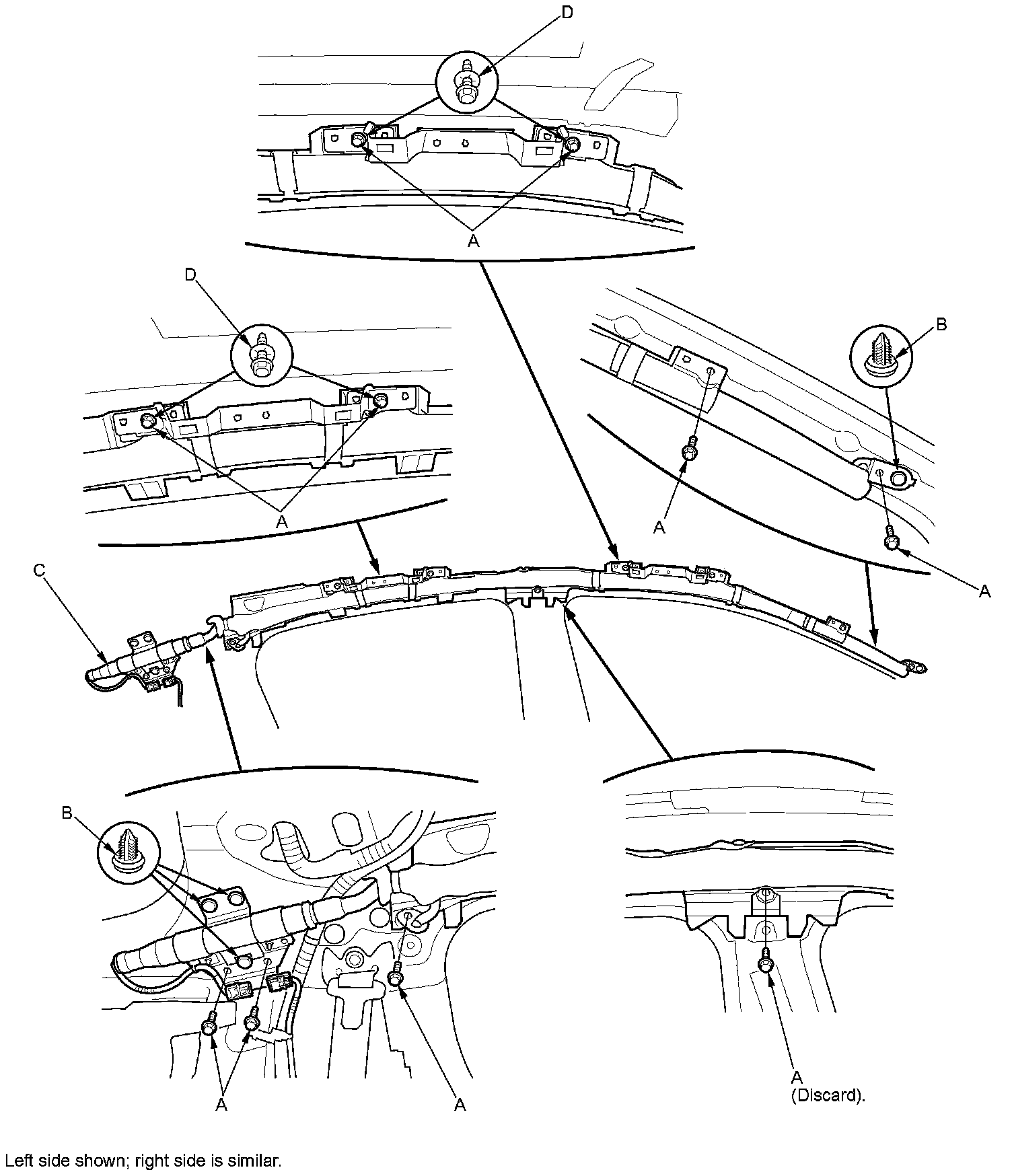 D

A

D

B

A

A

A

C

B

A

A

A
(Discard).

Left side shown; right side is similar.