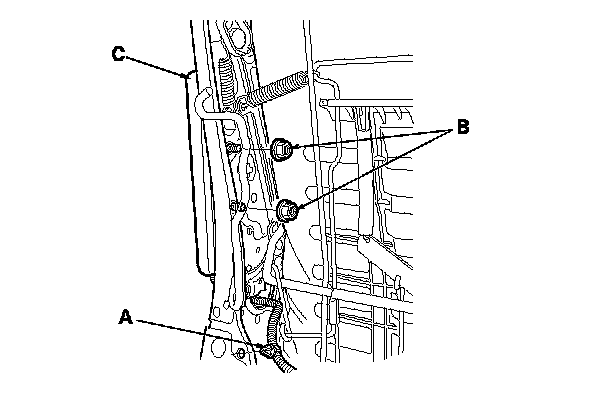 C
B
A