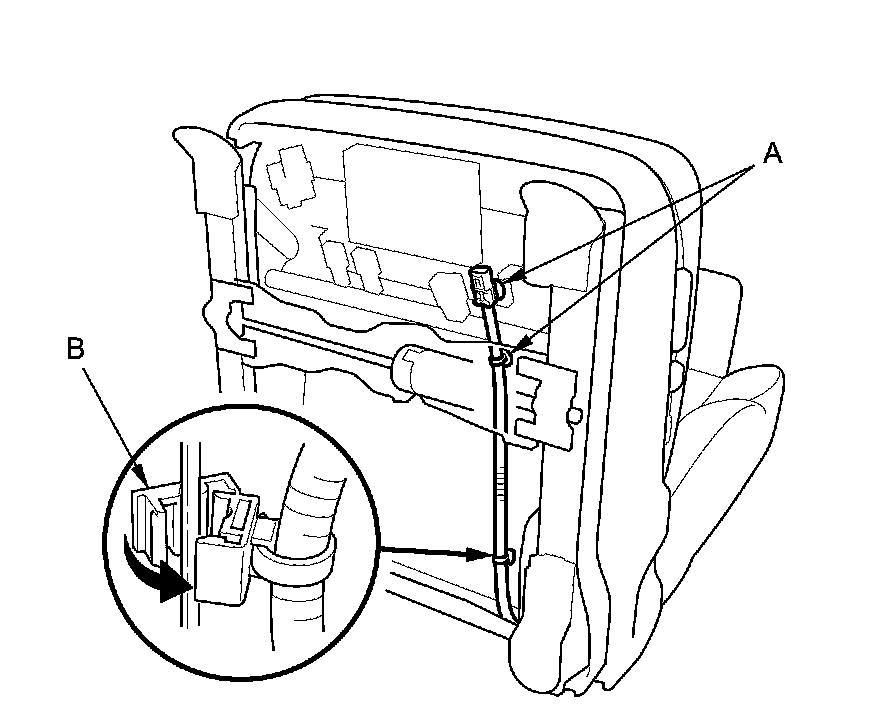 A

B