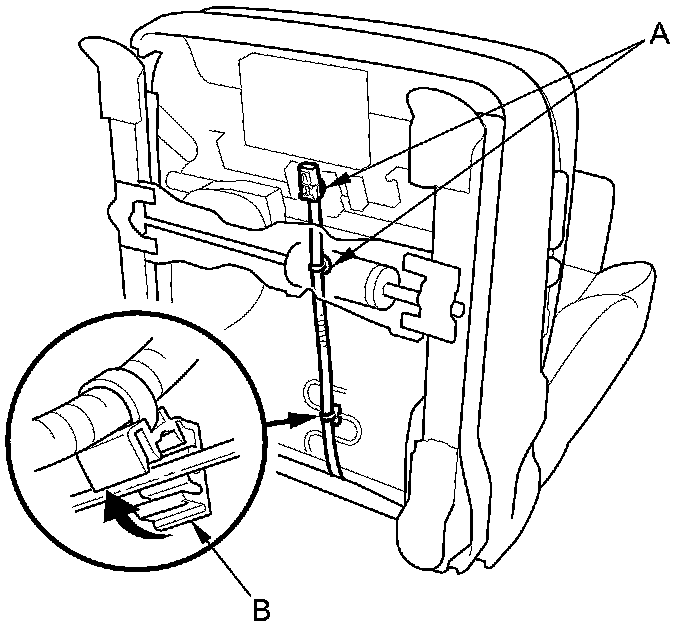 A

B