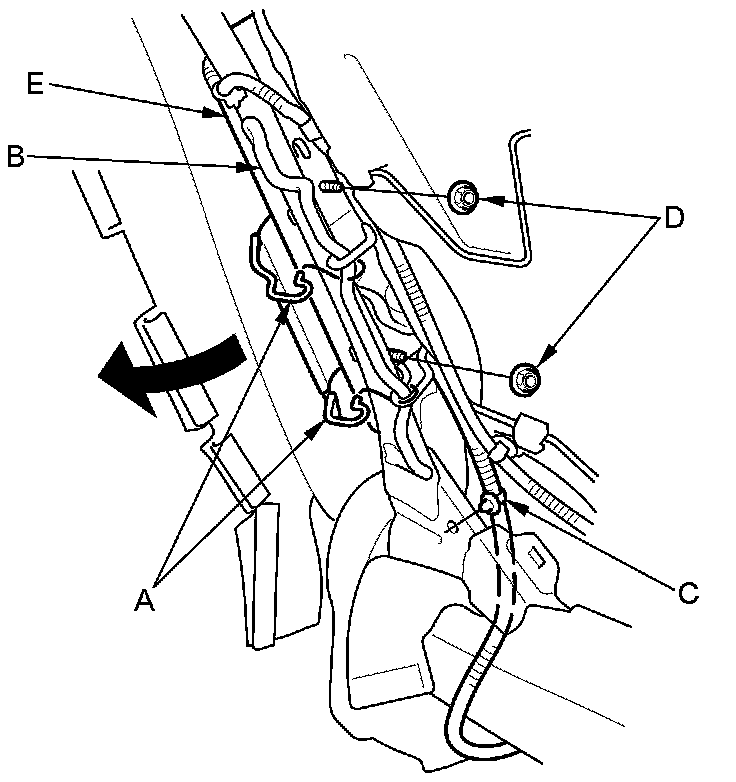 E
B
D
A
C