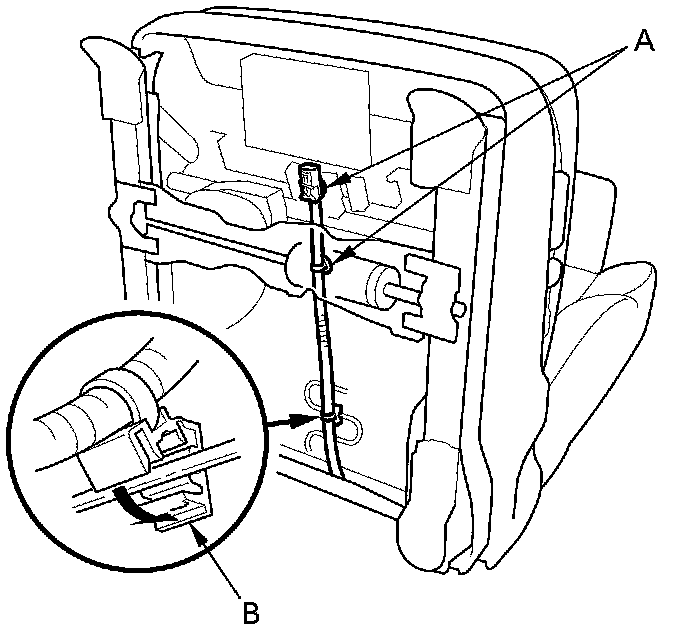 A

B