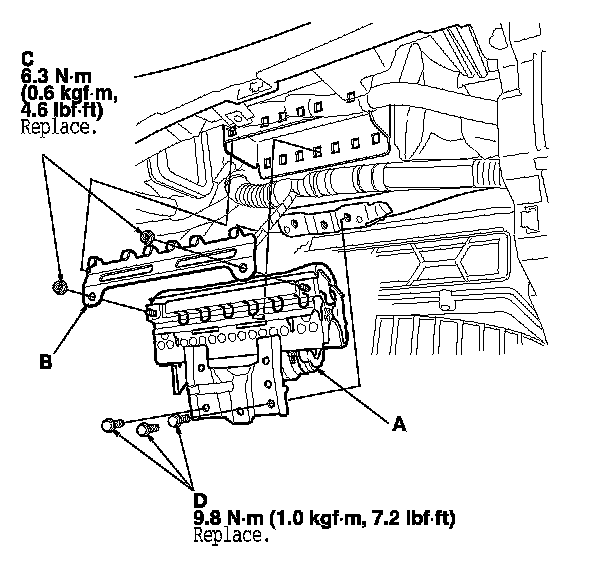 C
6.3 N·m
(0.6 kgf·m,
4.6 lbf·ft)
Replace.

B

A

D
9.8 N·m (1.0 kgf·m, 7.2 lbf·ft)
Replace.