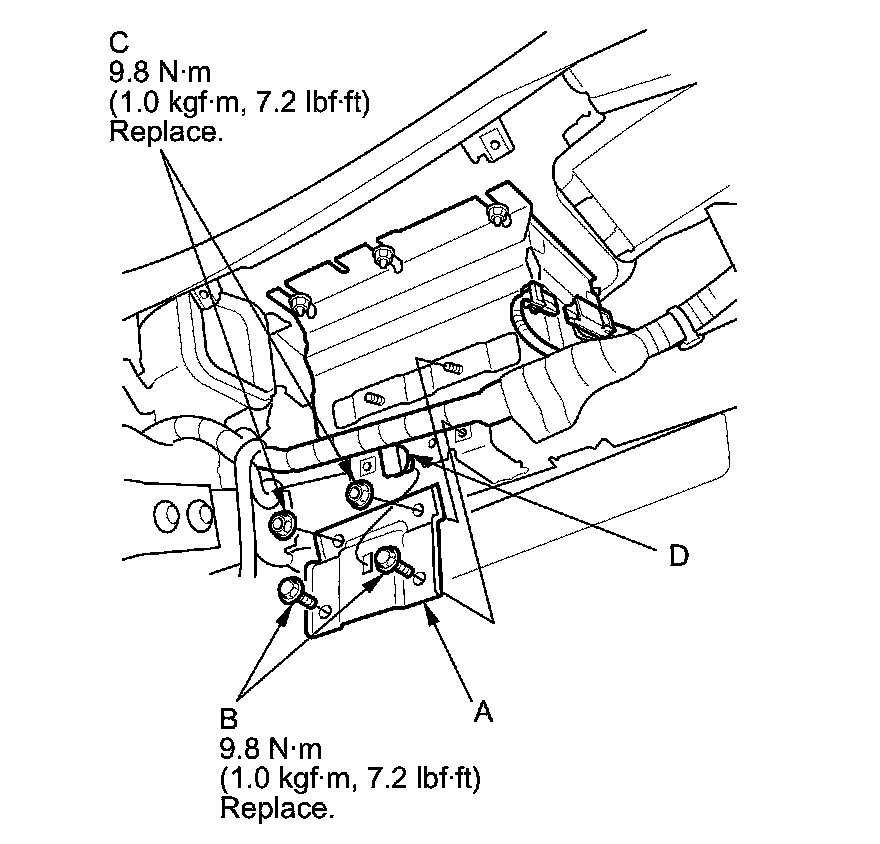 C
9.8 N·m
(1.0 kgf·m, 7.2 lbf·ft)
Replace.

D

B
9.8 N·m
(1.0 kgf·m, 7.2 lbf·ft)
Replace.

A