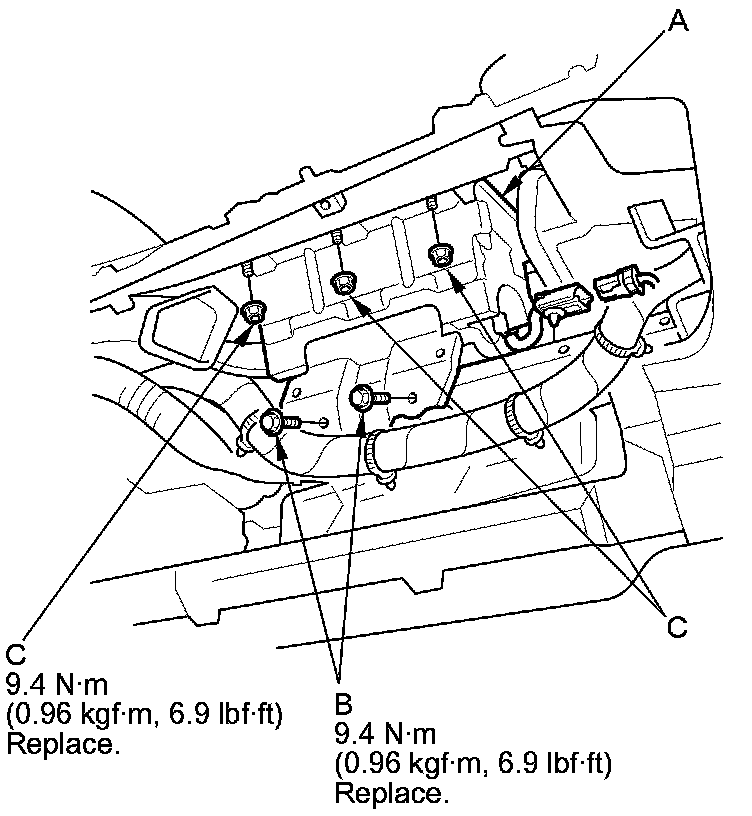 A

C

C
9.4 N·m
(0.96 kgf·m, 6.9 lbf·ft)
Replace.

B
9.4 N·m
(0.96 kgf·m, 6.9 lbf·ft)
Replace.