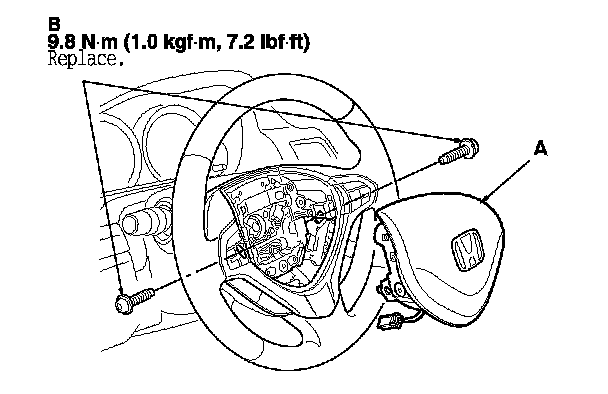 B
9.8 N·m (1.0 kgf·m, 7.2 lbf·ft)
Replace.

A