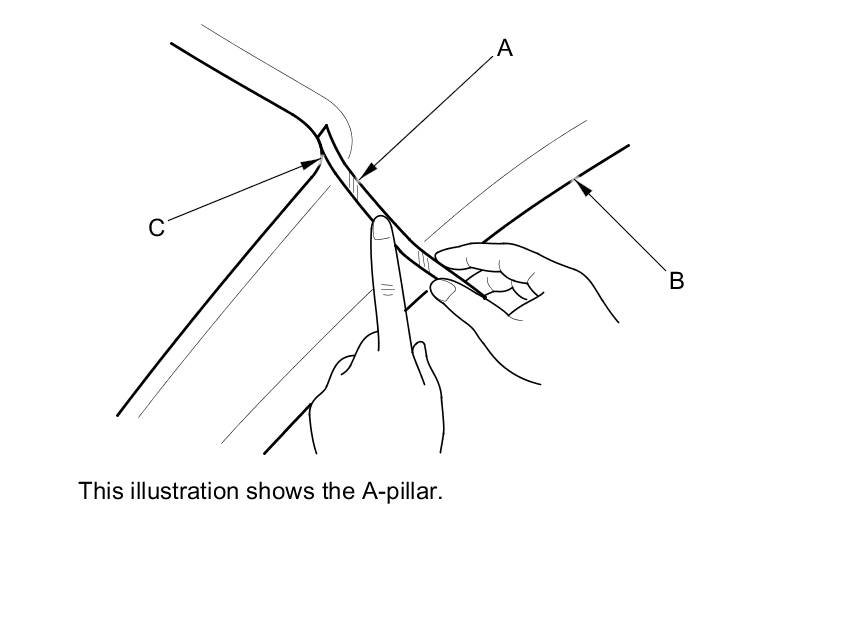 A

C

B

This illustration shows the A-pillar.