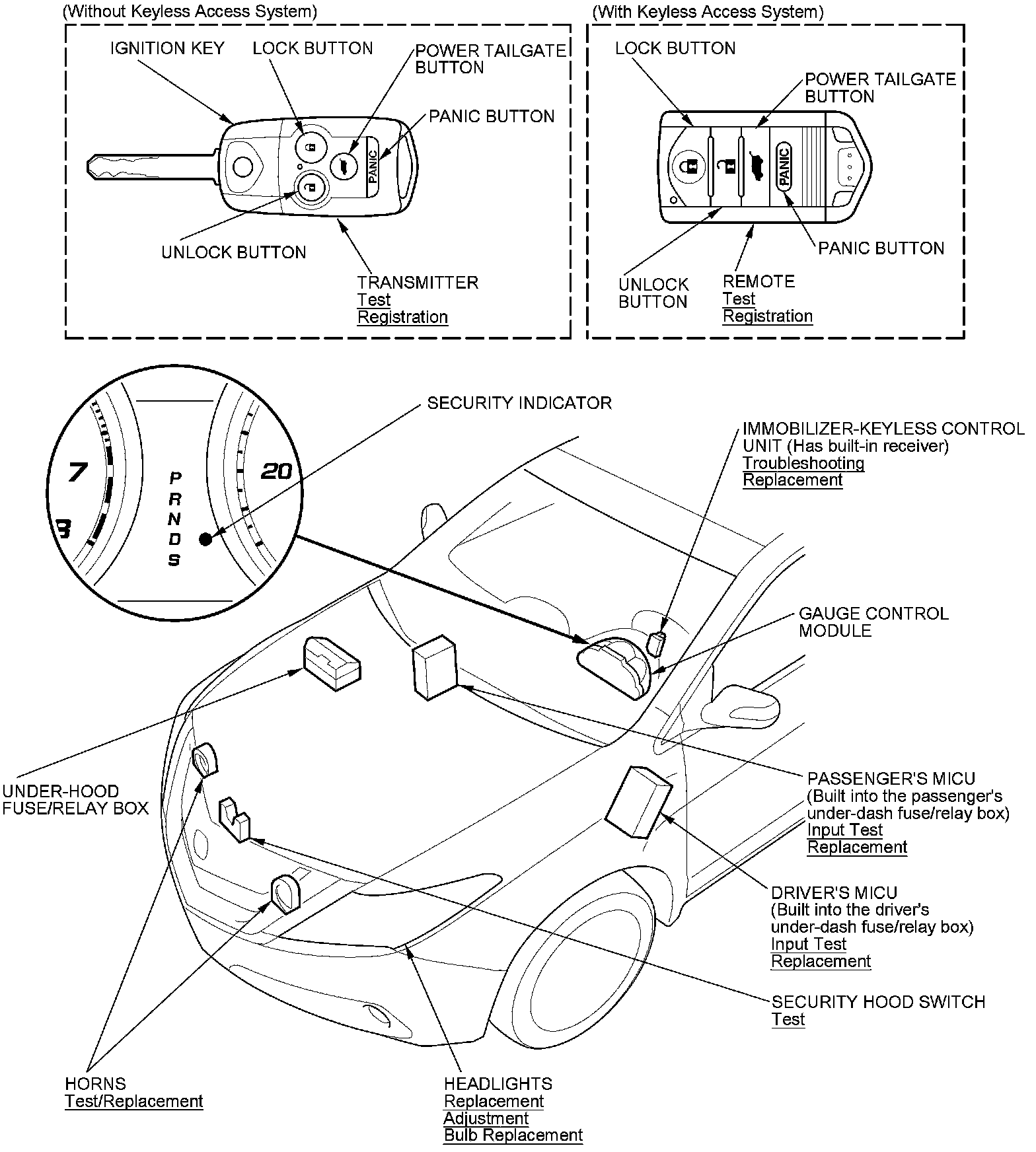 (Without Keyless Access System)

IGNITION KEY

LOCK BUTTON

POWER TAILGATE BUTTON

PANIC BUTTON

PANIC

UNLOCK BUTTON

TRANSMITTER
Test
Registration

(With Keyless Access System)

LOCK BUTTON

POWER TAILGATE BUTTON

PANIC

PANIC BUTTON

UNLOCK BUTTON

REMOTE
Test
Registration

7

3

P
R
N
D
S

20

SECURITY INDICATOR

IMMOBILIZER-KEYLESS CONTROL UNIT (Has built-in receiver)
Troubleshooting
Replacement

GAUGE CONTROL MODULE

UNDER-HOOD FUSE/RELAY BOX

PASSENGER'S MICU
(Built into the passenger's under-dash fuse/relay box)
Input Test
Replacement

DRIVER'S MICU
(Built into the driver's under-dash fuse/relay box)
Input Test
Replacement

SECURITY HOOD SWITCH
Test

HORNS
Test/Replacement

HEADLIGHTS
Replacement
Adjustment
Bulb Replacement