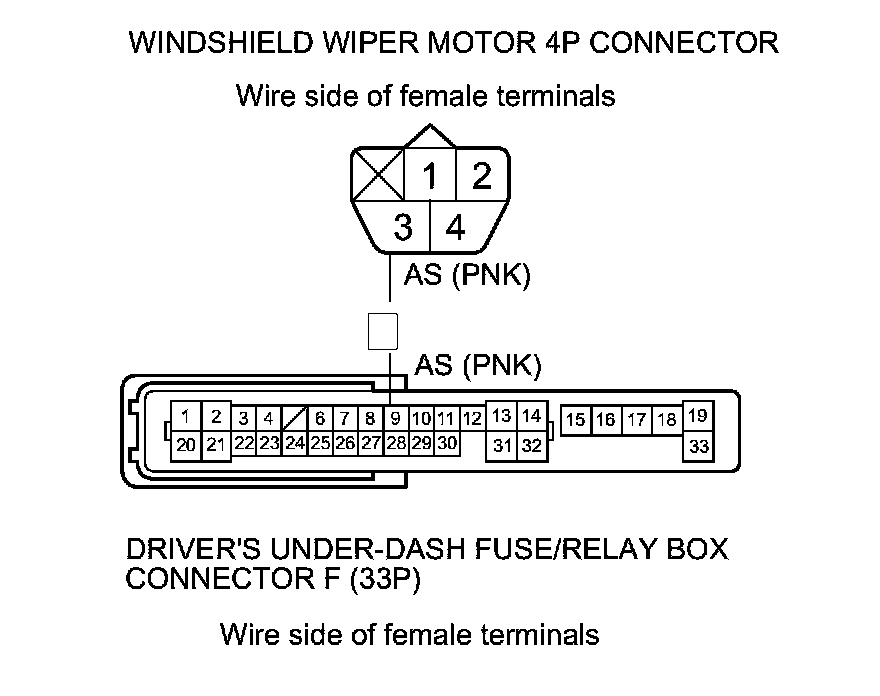 WINDSHIELD WIPER MOTOR 4P CONNECTOR

Wire side of female terminals

1 2
3 4

AS (PNK)

AS (PNK)

1 2 3 4 6 7 8 9 10 11 12 13 14 15 16 17 18 19
20 21 22 23 24 25 26 27 28 29 30 31 32 33

DRIVER'S UNDER-DASH FUSE/RELAY BOX CONNECTOR F (33P)

Wire side of female terminals