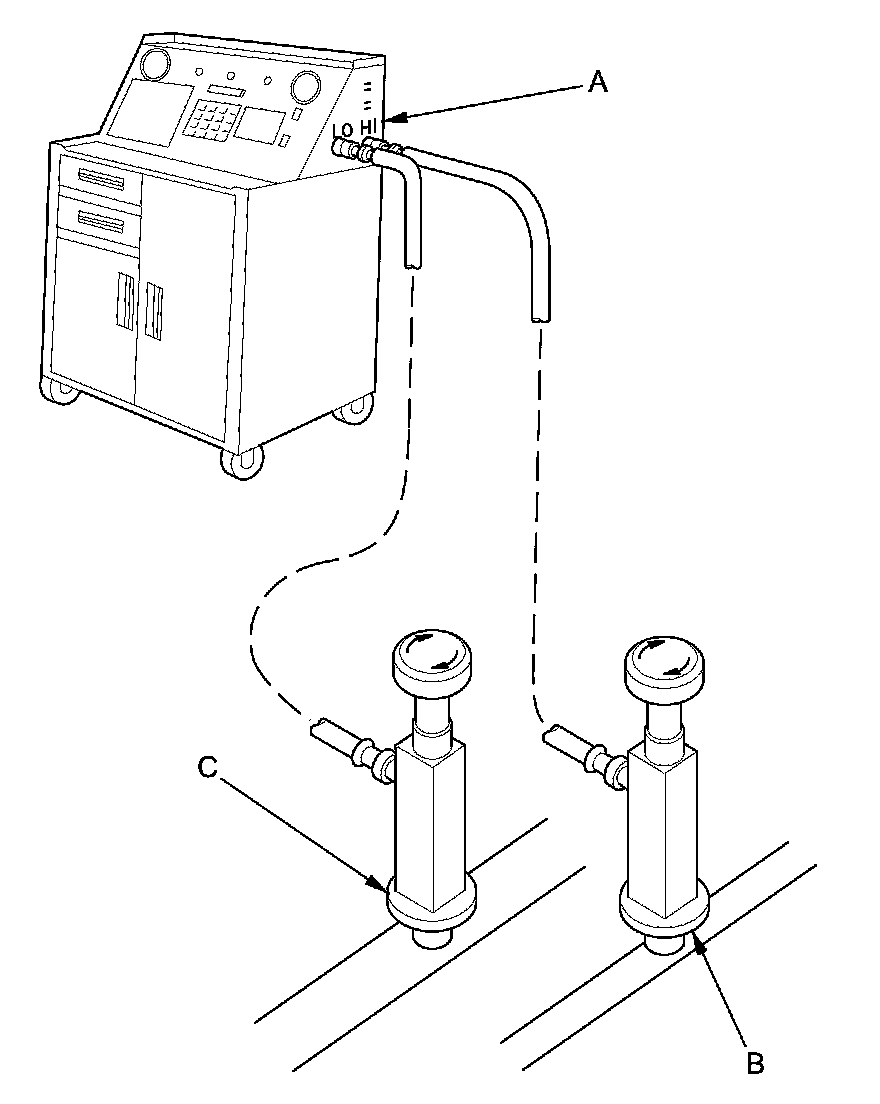 A
LO HI
C
B