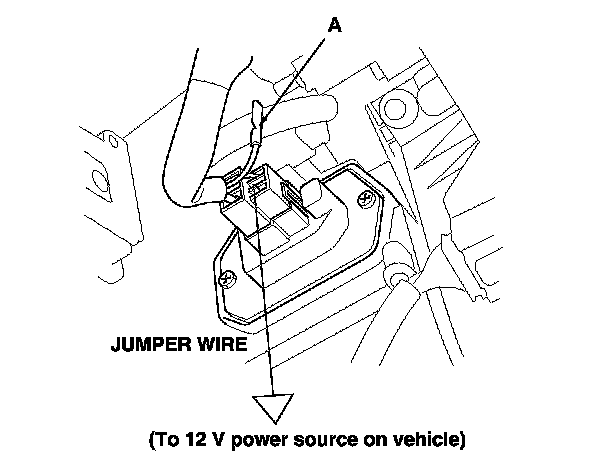 A

JUMPER WIRE

(To 12 V power source on vehicle)