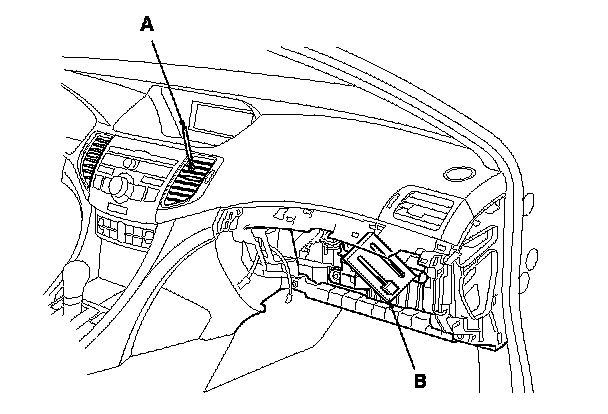 A

B