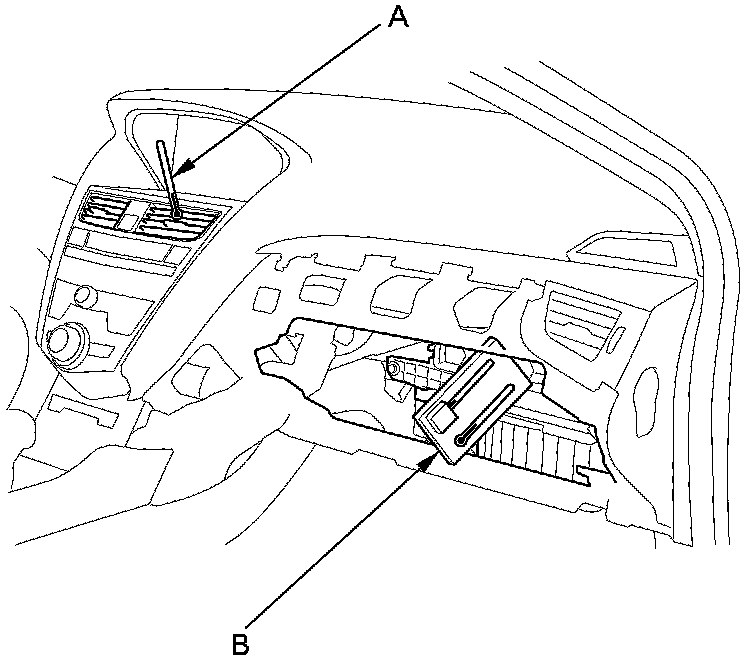 A

B