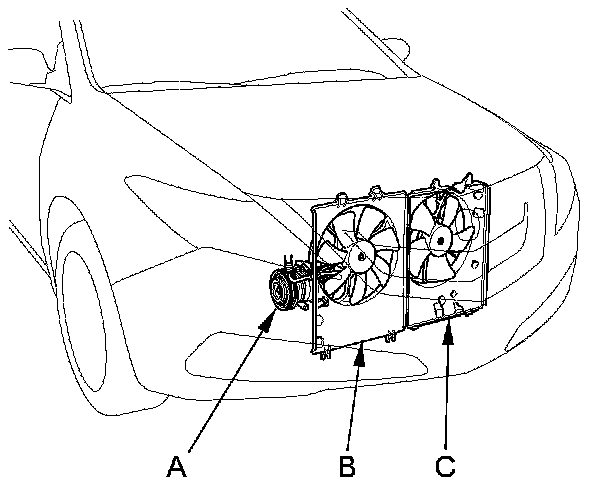 A
B
C