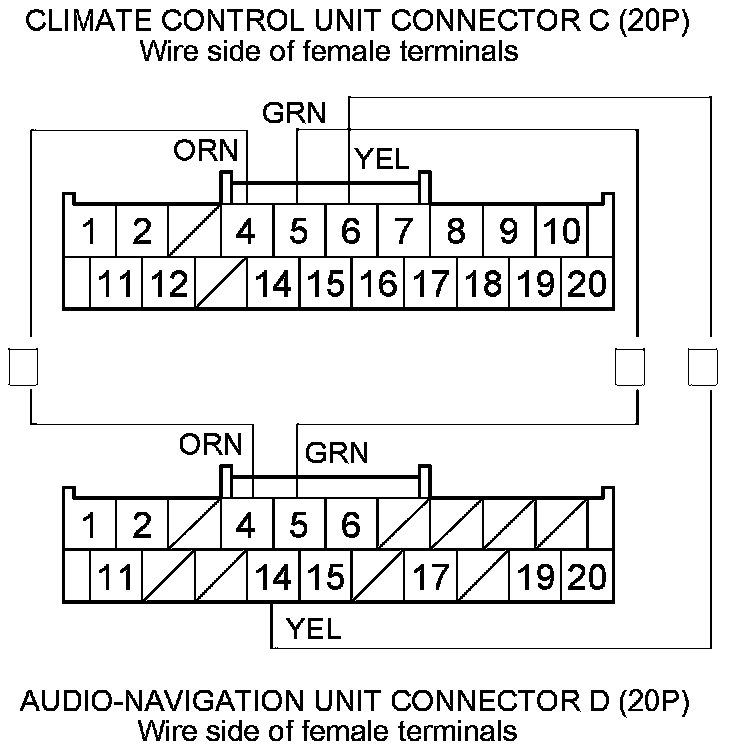 CLIMATE CONTROL UNIT CONNECTOR C (20P)
Wire side of female terminals

GRN
ORN
YEL

1 2 4 5 6 7 8 9 10
11 12 14 15 16 17 18 19 20

ORN
GRN

1 2 4 5 6
11 14 15 17 19 20

YEL

AUDIO-NAVIGATION UNIT CONNECTOR D (20P)
Wire side of female terminals