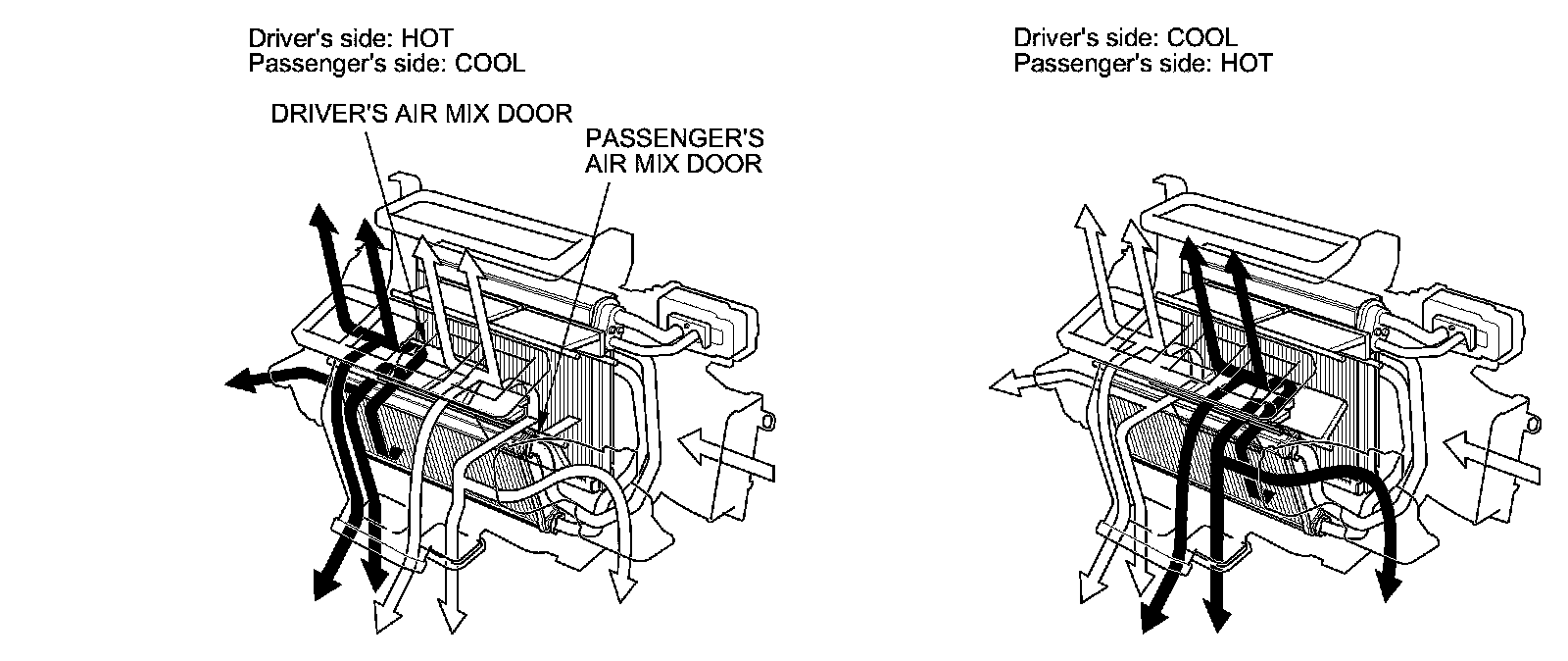 Driver's side: HOT
Passenger's side: COOL

DRIVER'S AIR MIX DOOR

PASSENGER'S AIR MIX DOOR

Driver's side: COOL
Passenger's side: HOT