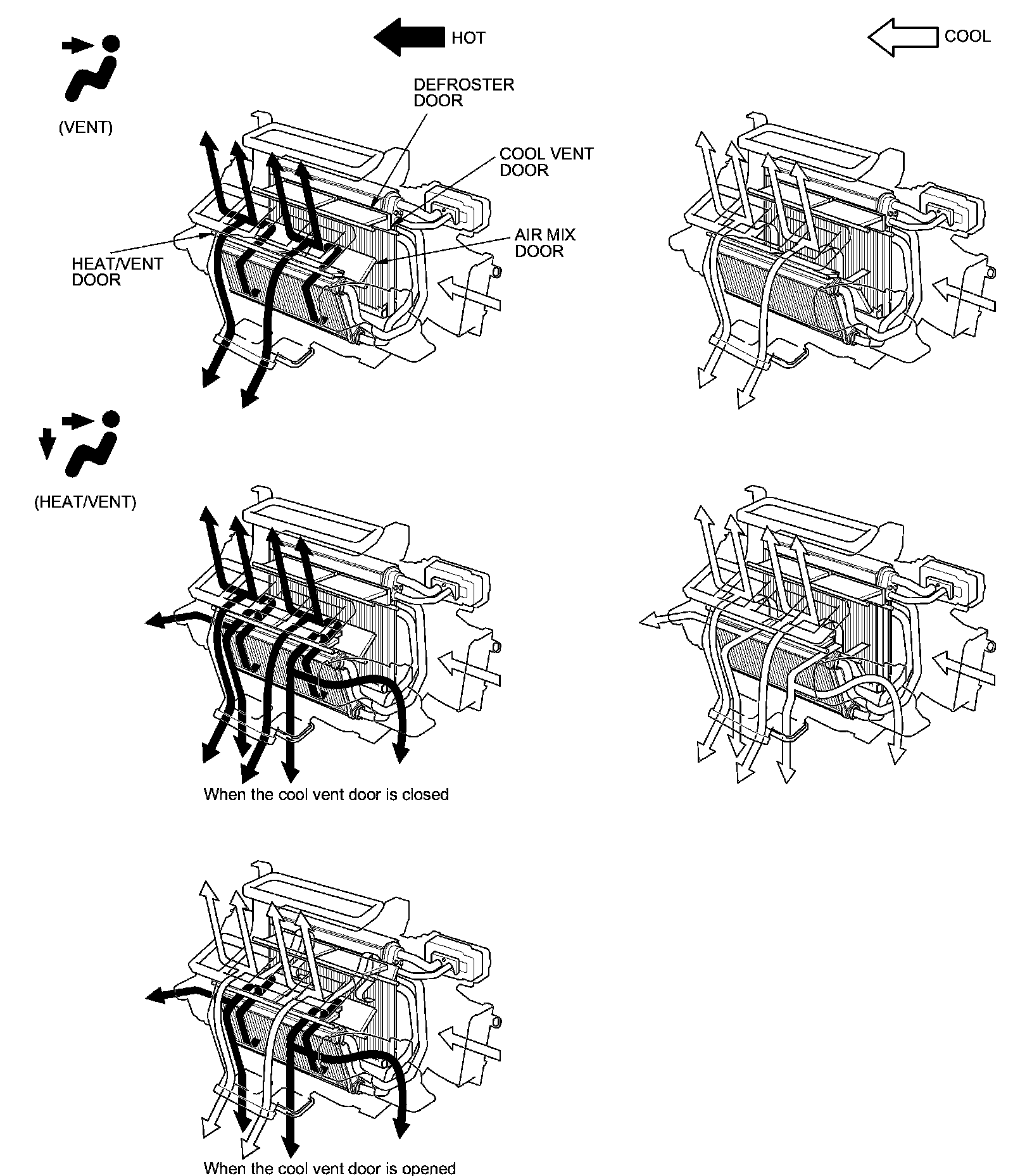 HOT

COOL

(VENT)

DEFROSTER DOOR

COOL VENT DOOR

AIR MIX DOOR

HEAT/VENT DOOR

(HEAT/VENT)

When the cool vent door is closed

When the cool vent door is opened