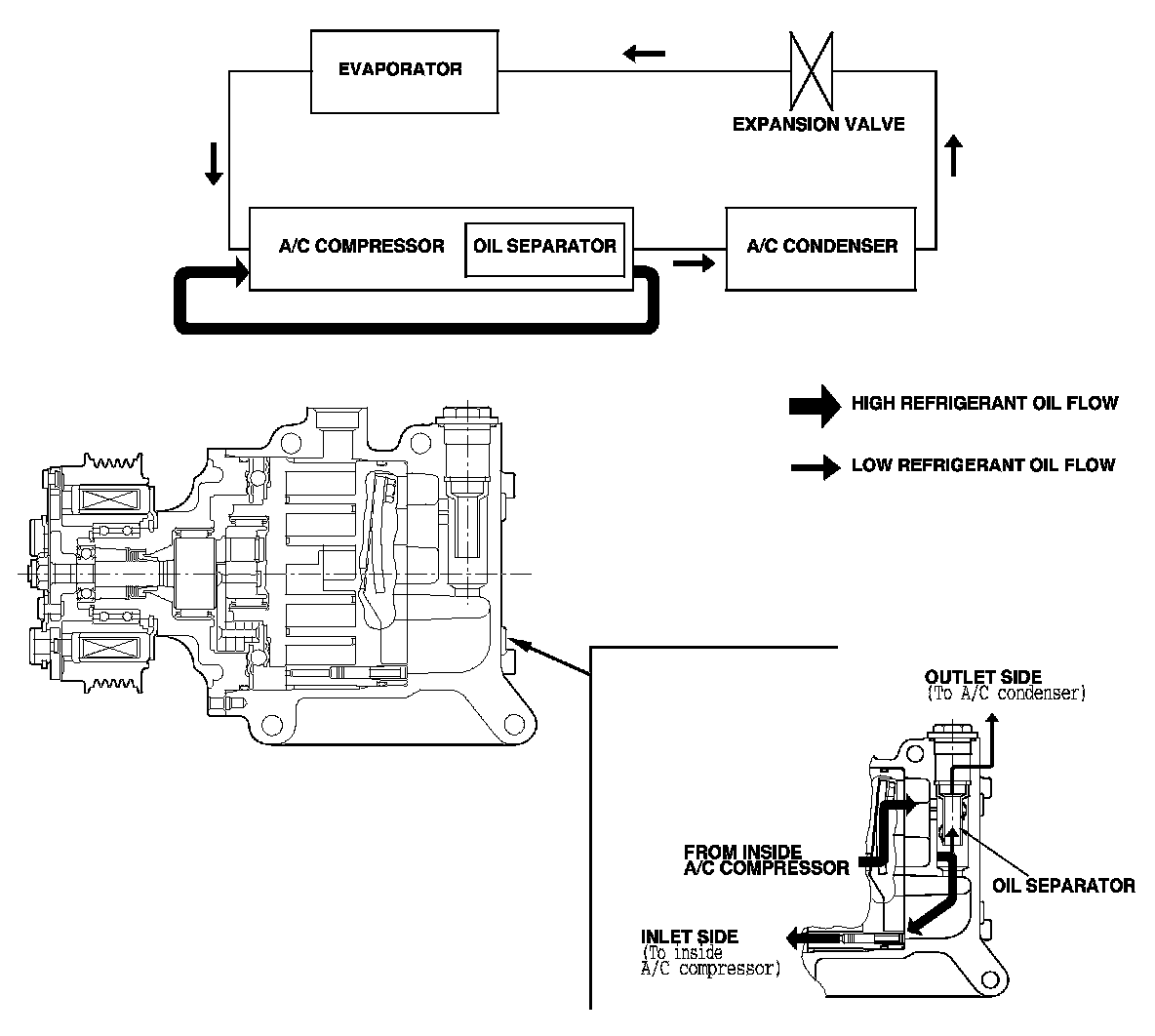 EVAPORATOR

EXPANSION VALVE

A/C COMPRESSOR

OIL SEPARATOR

A/C CONDENSER

HIGH REFRIGERANT OIL FLOW

LOW REFRIGERANT OIL FLOW

OUTLET SIDE
(To A/C condenser)

FROM INSIDE A/C COMPRESSOR

OIL SEPARATOR

INLET SIDE
(To inside A/C compressor)