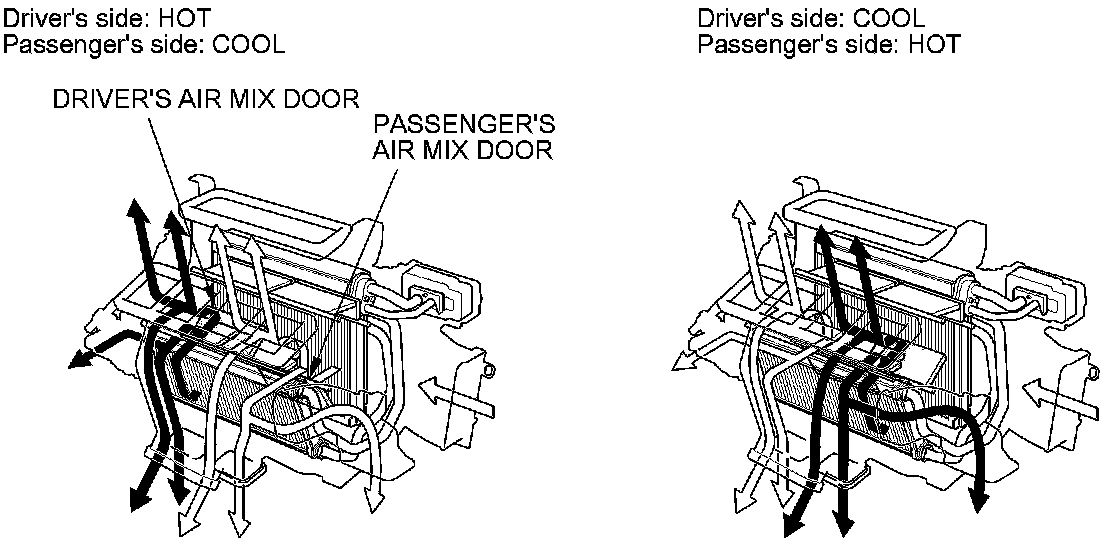 Driver's side: HOT
Passenger's side: COOL

DRIVER'S AIR MIX DOOR

PASSENGER'S AIR MIX DOOR

Driver's side: COOL
Passenger's side: HOT