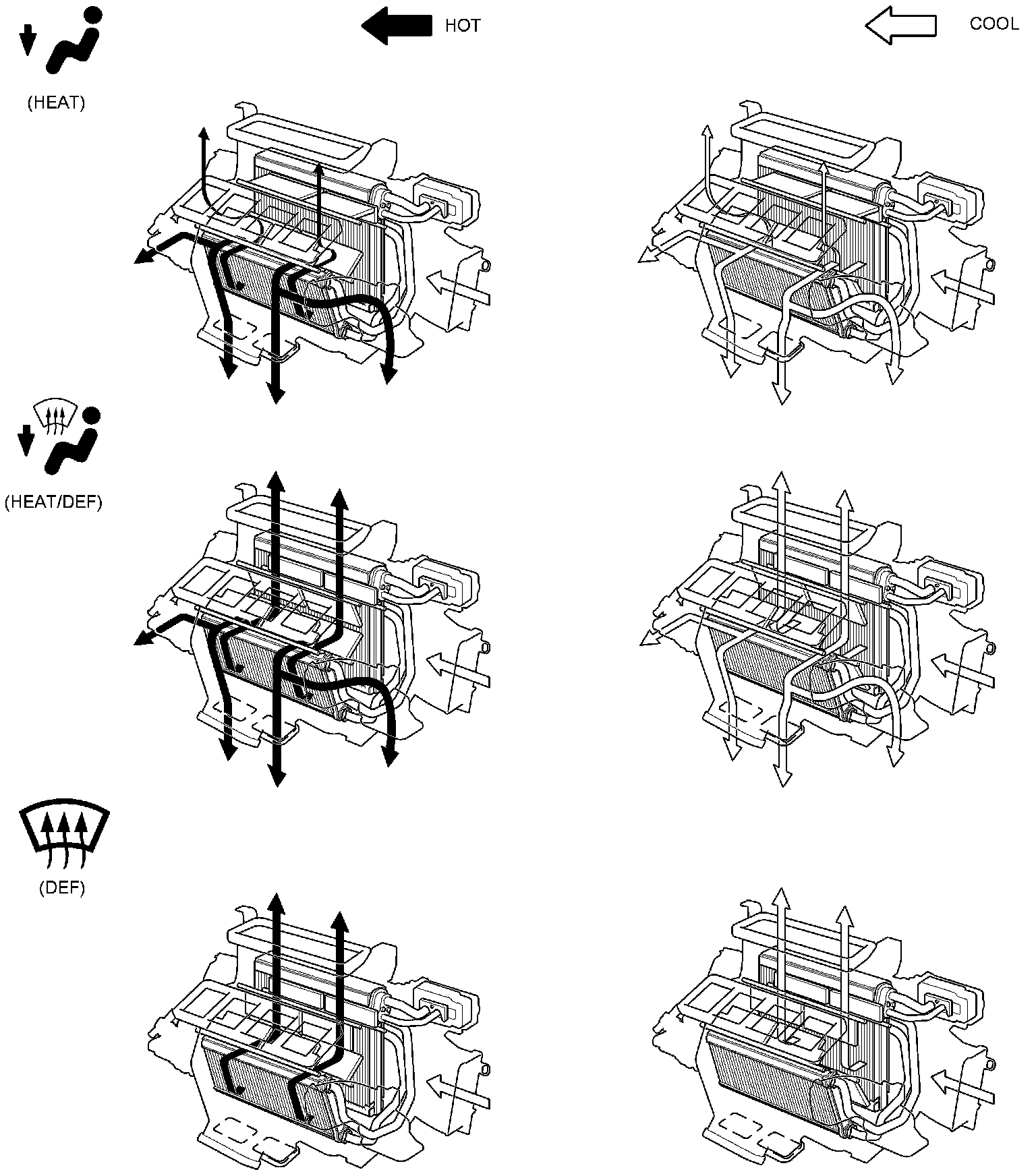 HOT

COOL

(HEAT)

(HEAT/DEF)

(DEF)