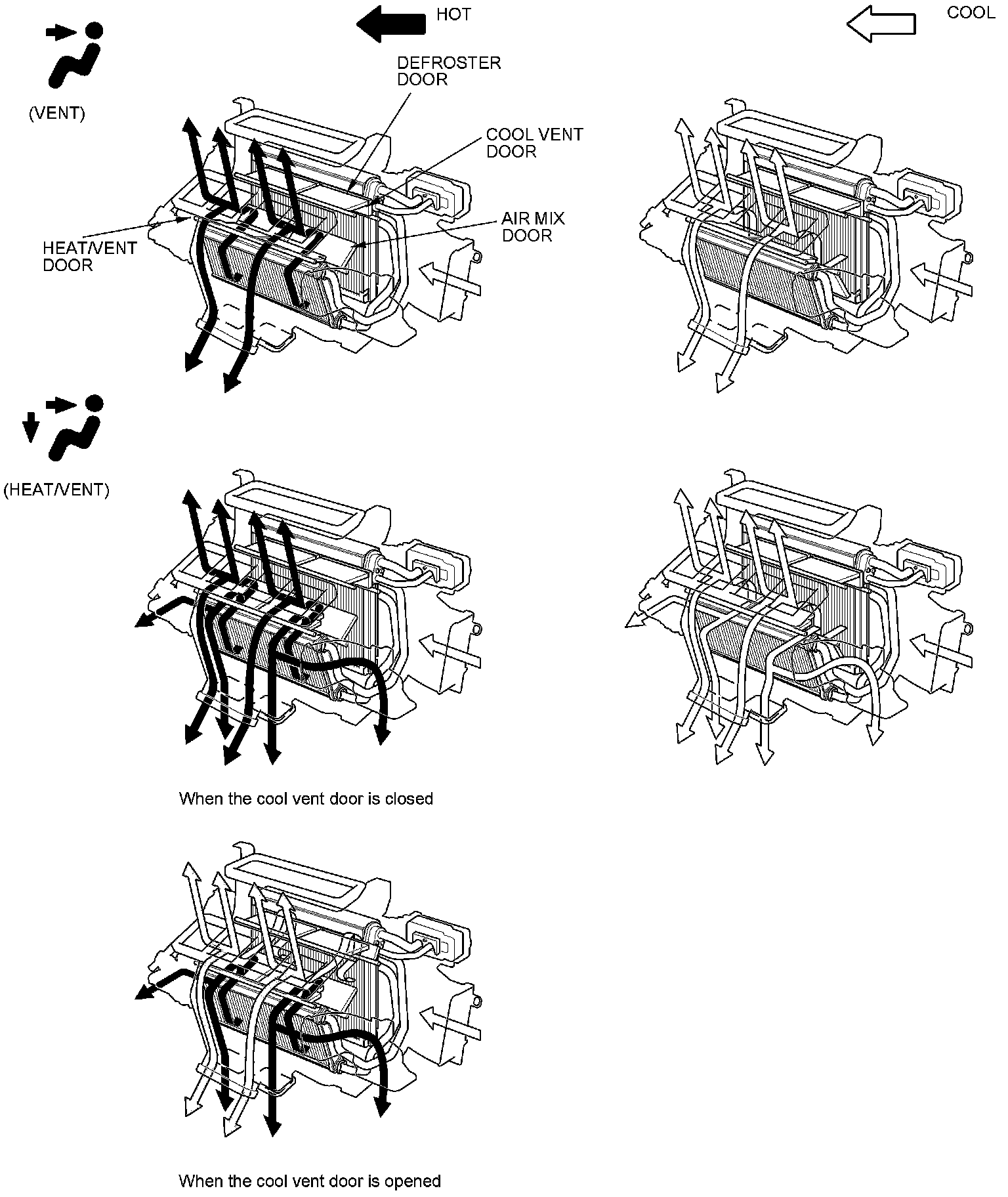 HOT

COOL

(VENT)

DEFROSTER DOOR

COOL VENT DOOR

AIR MIX DOOR

HEAT/VENT DOOR

(HEAT/VENT)

When the cool vent door is closed

When the cool vent door is opened