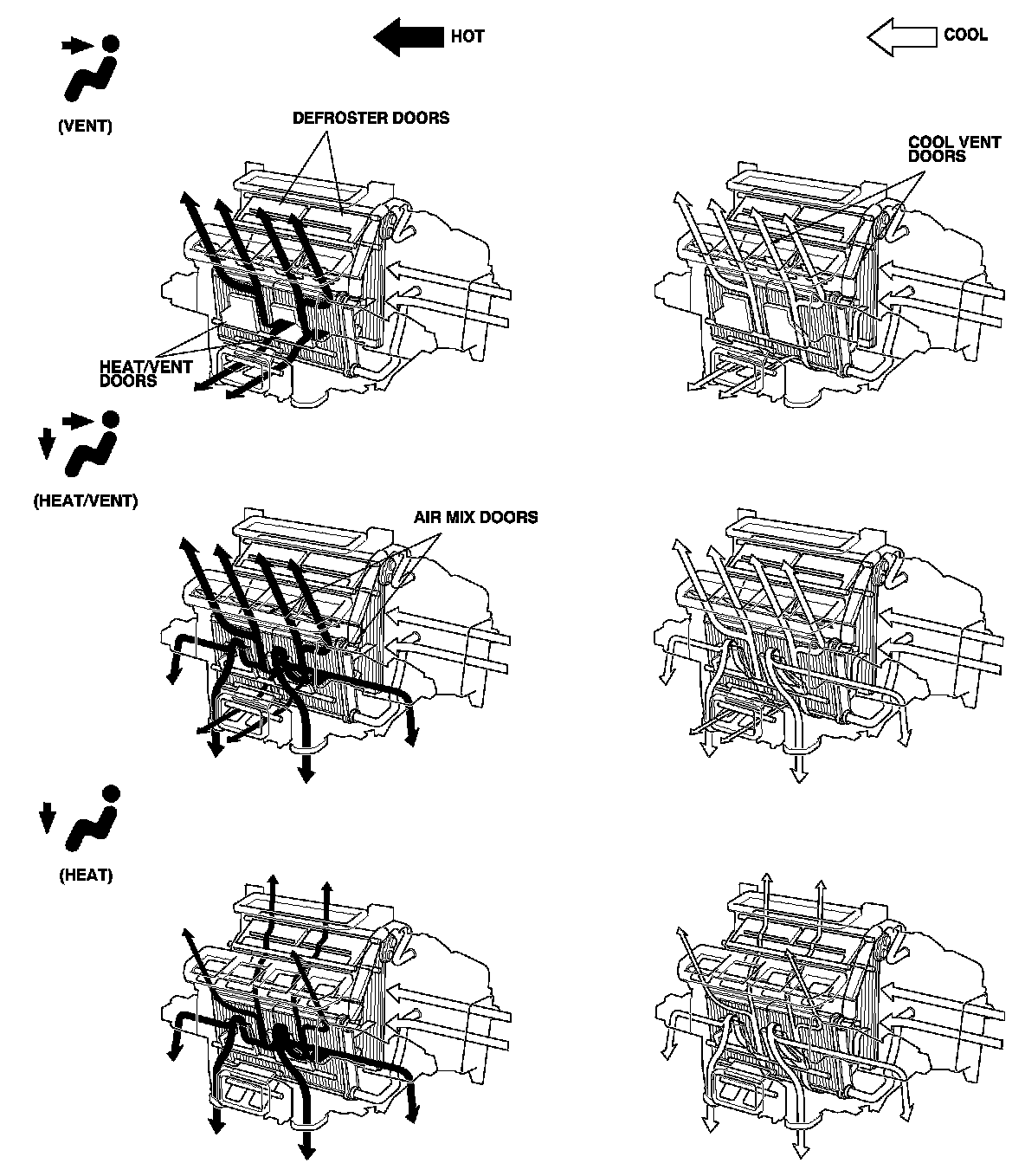 HOT

COOL

(VENT)

DEFROSTER DOORS

COOL VENT DOORS

HEAT/VENT DOORS

(HEAT/VENT)

AIR MIX DOORS

(HEAT)