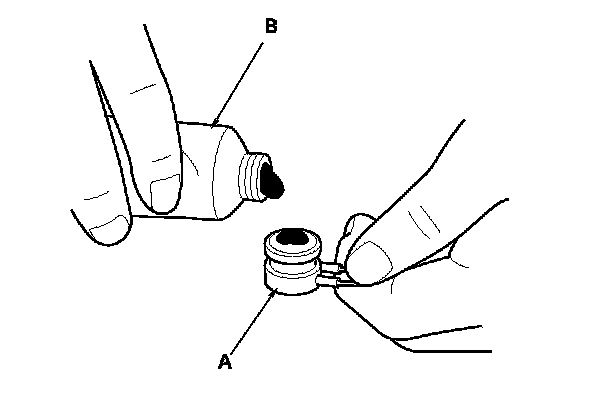 B

A