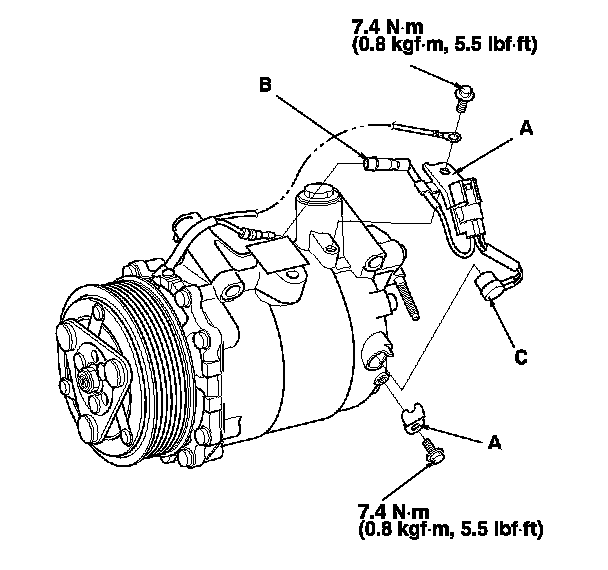 7.4 N·m
(0.8 kgf·m, 5.5 lbf·ft)

B

A

C

A

7.4 N·m
(0.8 kgf·m, 5.5 lbf·ft)