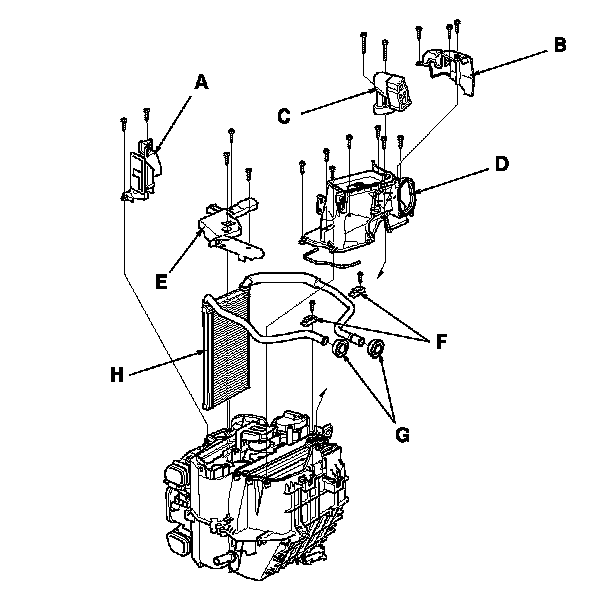 B
A
C
D
E
F
H
G