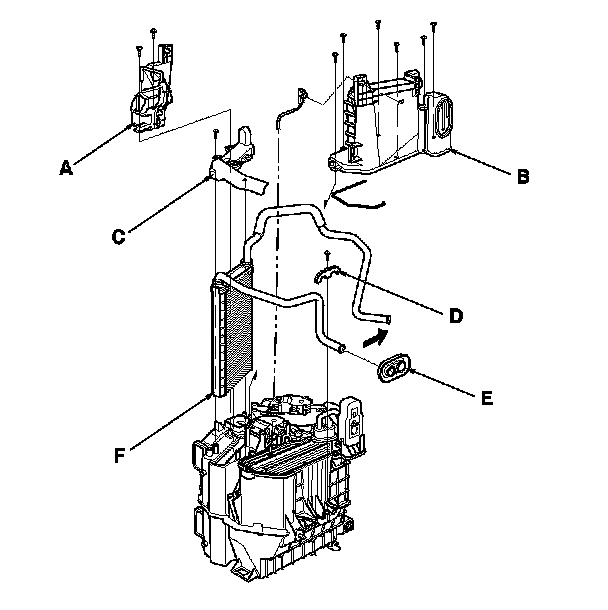 A
B
C
D
E
F