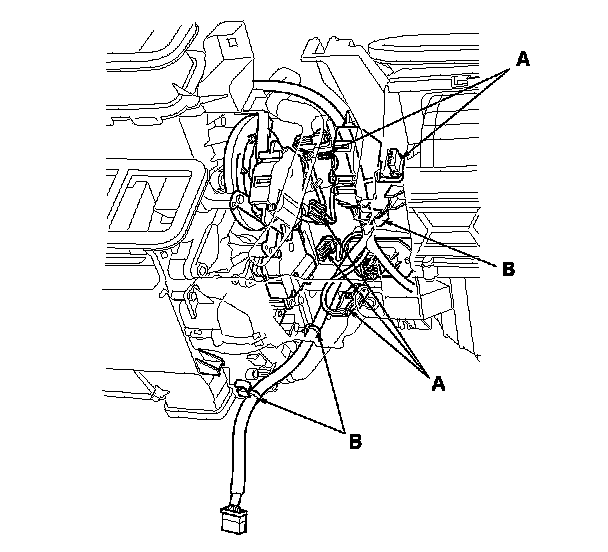 A
B
A
B