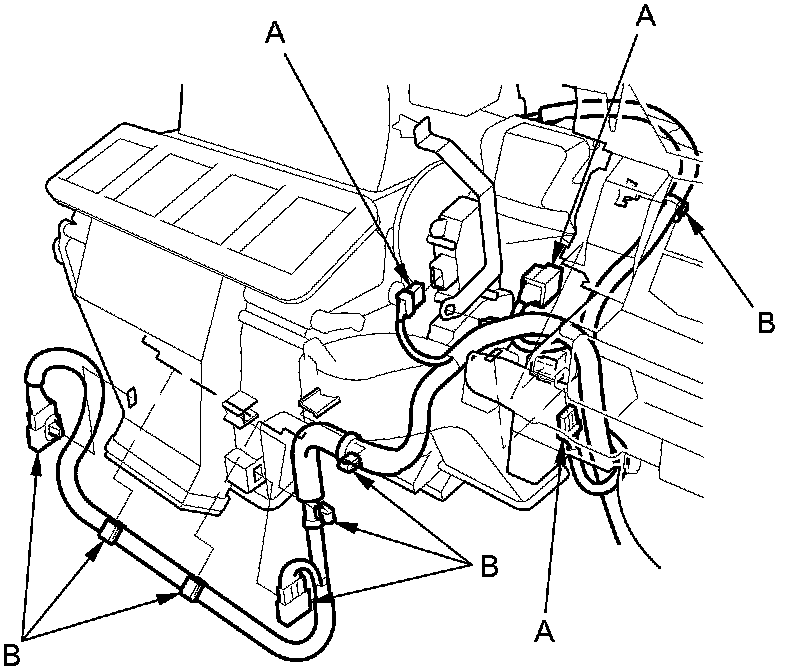 A
A
B
B
A
B