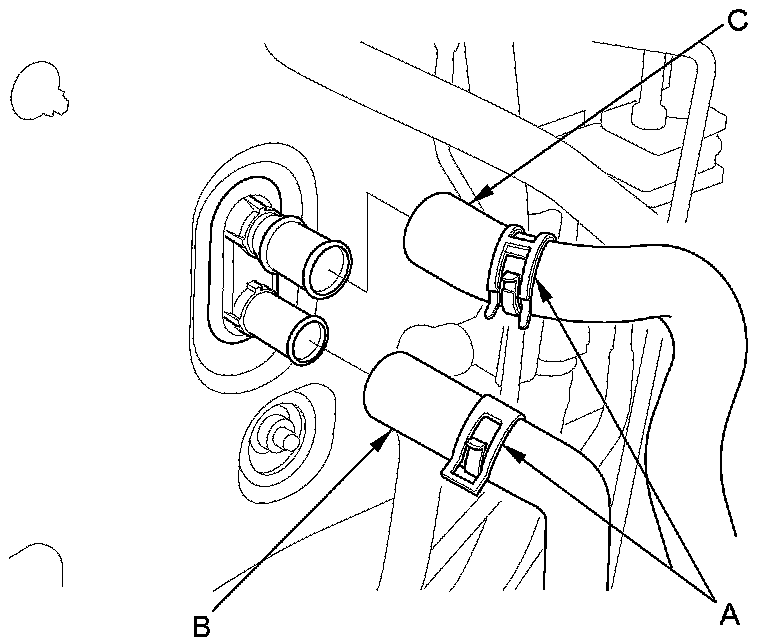 C
B
A